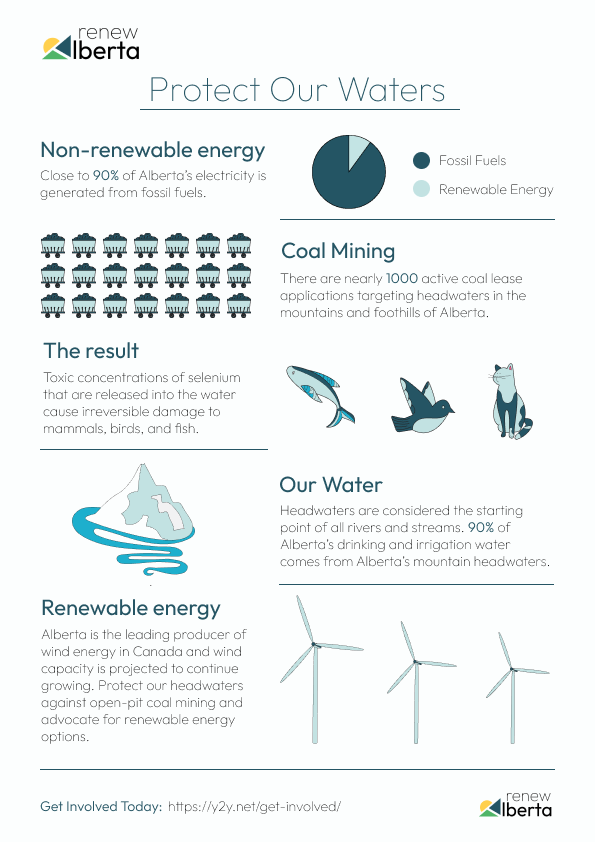 renew Alberta

Protect Our Waters

Non-renewable energy

Close to 90% of Alberta's electricity is generated from fossil fuels.

Fossil Fuels

Renewable Energy

Coal Mining

There are nearly 1000 active coal lease applications targeting headwaters in the mountains and foothills of Alberta.

The result

Toxic concentrations of selenium that are released into the water cause irreversible damage to mammals, birds, and fish.

Our Water

Headwaters are considered the starting point of all rivers and streams. 90% of Alberta's drinking and irrigation water comes from Alberta's mountain headwaters.

Renewable energy

Alberta is the leading producer of wind energy in Canada and wind capacity is projected to continue growing. Protect our headwaters against open-pit coal mining and advocate for renewable energy options.

Get Involved Today: https://y2y.net/get-involved/

renew Alberta